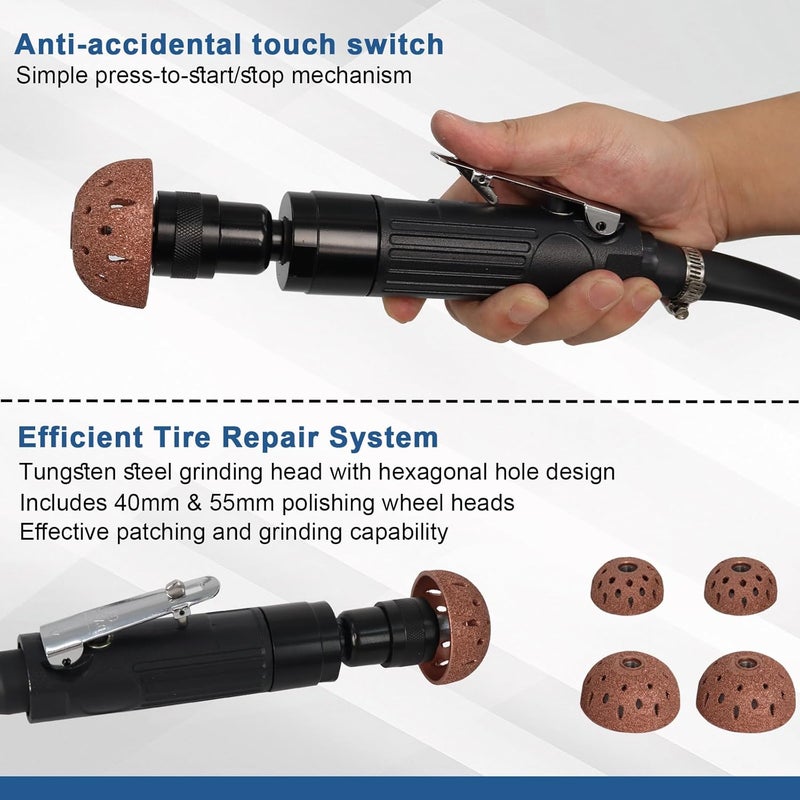 Anti-accidental touch switch
Simple press-to-start/stop mechanism

Efficient Tire Repair System
Tungsten steel grinding head with hexagonal hole design
Includes 40mm & 55mm polishing wheel heads
Effective patching and grinding capability